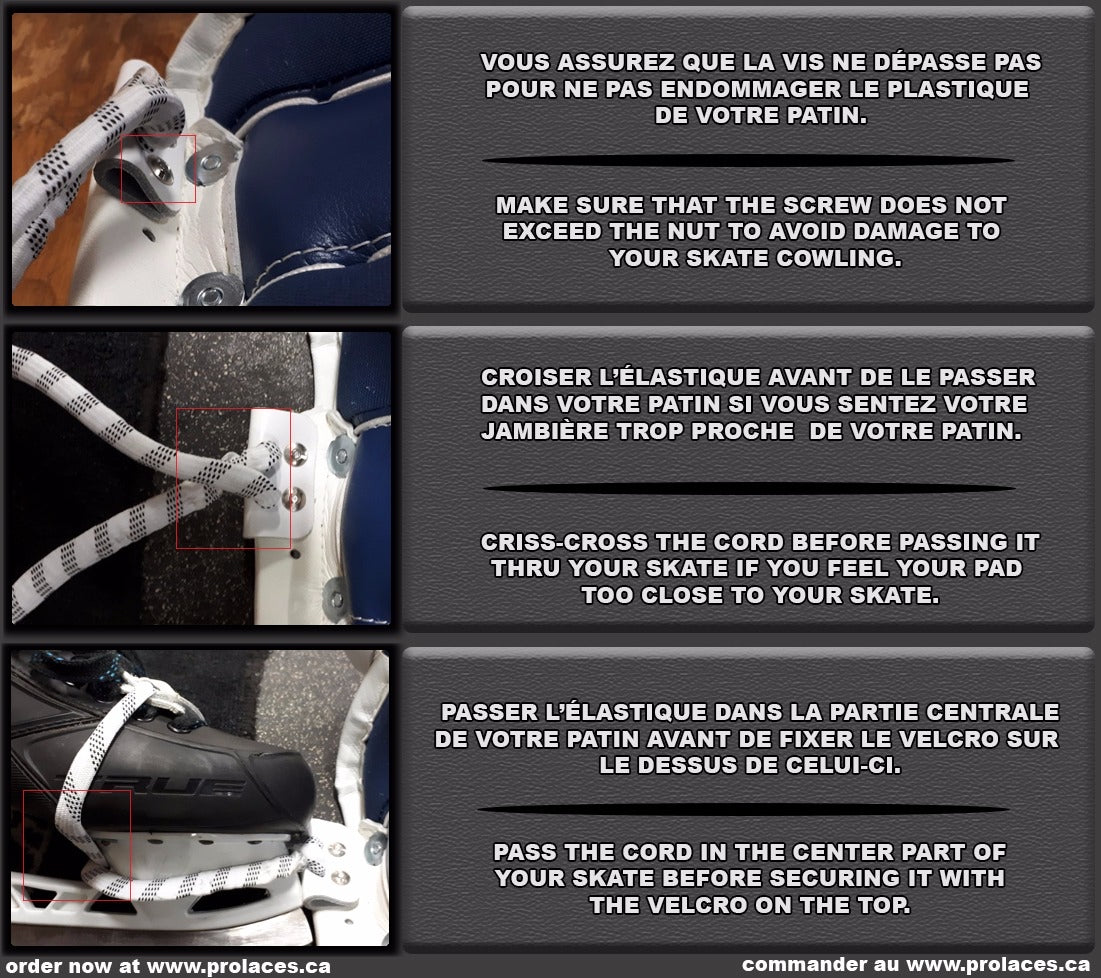 VOUS ASSUREZ QUE LA VIS NE DÉPASSE PAS POUR NE PAS ENDOMMAGER LE PLASTIQUE DE VOTRE PATIN.

MAKE SURE THAT THE SCREW DOES NOT EXCEED THE NUT TO AVOID DAMAGE TO YOUR SKATE COWLING.

CROISER L'ÉLASTIQUE AVANT DE LE PASSER DANS VOTRE PATIN SI VOUS SENTEZ VOTRE JAMBIÈRE TROP PROCHE DE VOTRE PATIN.

CRISS-CROSS THE CORD BEFORE PASSING IT THRU YOUR SKATE IF YOU FEEL YOUR PAD TOO CLOSE TO YOUR SKATE.

TRUE

PASSER L'ÉLASTIQUE DANS LA PARTIE CENTRALE DE VOTRE PATIN AVANT DE FIXER LE VELCRO SUR LE DESSUS DE CELUI-CI.

PASS THE CORD IN THE CENTER PART OF YOUR SKATE BEFORE SECURING IT WITH THE VELCRO ON THE TOP.

order now at www.prolaces.ca

commander au www.prolaces.ca